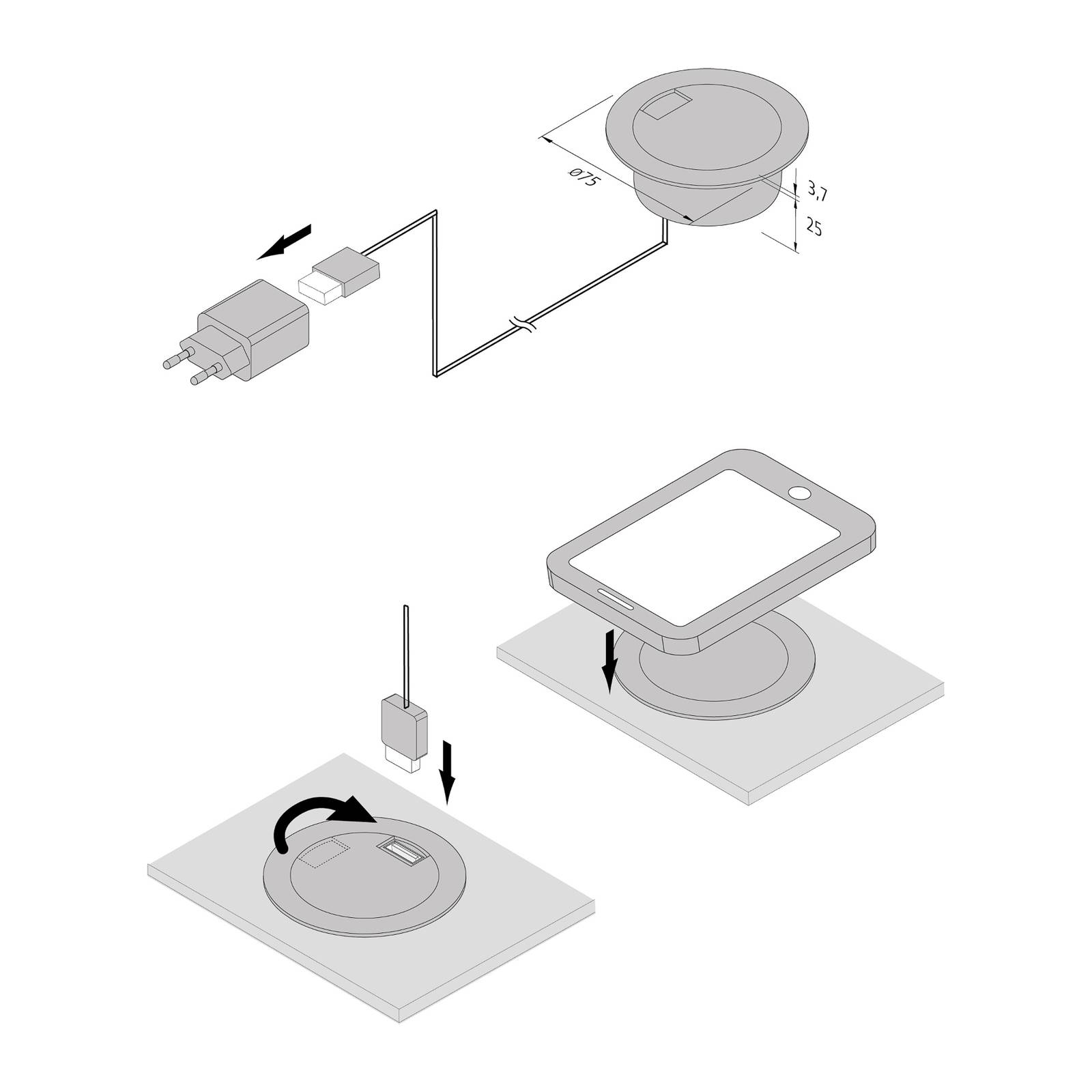 ø75

3,7

25